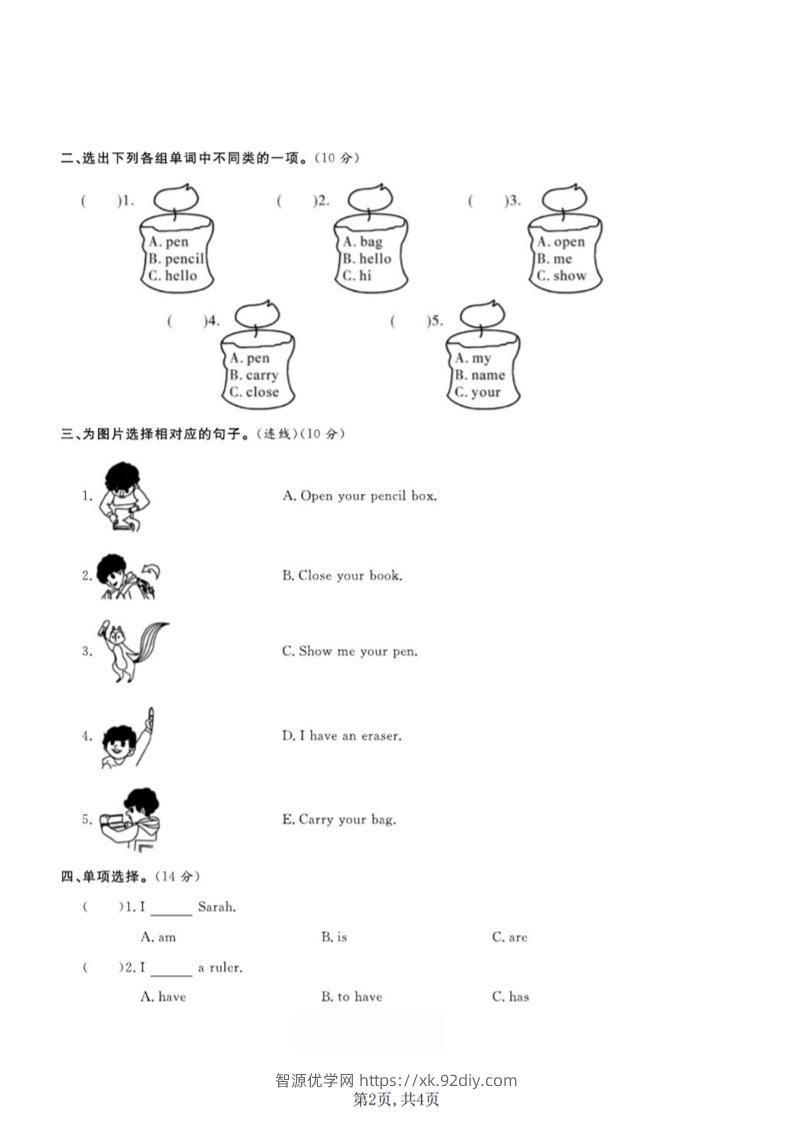 二、选出下列各组单词中不同类的一项。(10 分)

(　)1.
A. pen
B. pencil
C. hello

(　)2.
A. bag
B. hello
C. hi

(　)3.
A. open
B. me
C. show

(　)4.
A. pen
B. carry
C. close

(　)5.
A. my
B. name
C. your

三、为图片选择相对应的句子。(连线)(10 分)

1.

2.

3.

4.

5.

A. Open your pencil box.

B. Close your book.

C. Show me your pen.

D. I have an eraser.

E. Carry your bag.

四、单项选择。(14 分)

(　)1. I ______ Sarah.

A. am　　B. is　　C. are

(　)2. I ______ a ruler.

A. have　　B. to have　　C. has

智源优学网 https://xk.92diy.com
第2页, 共4页